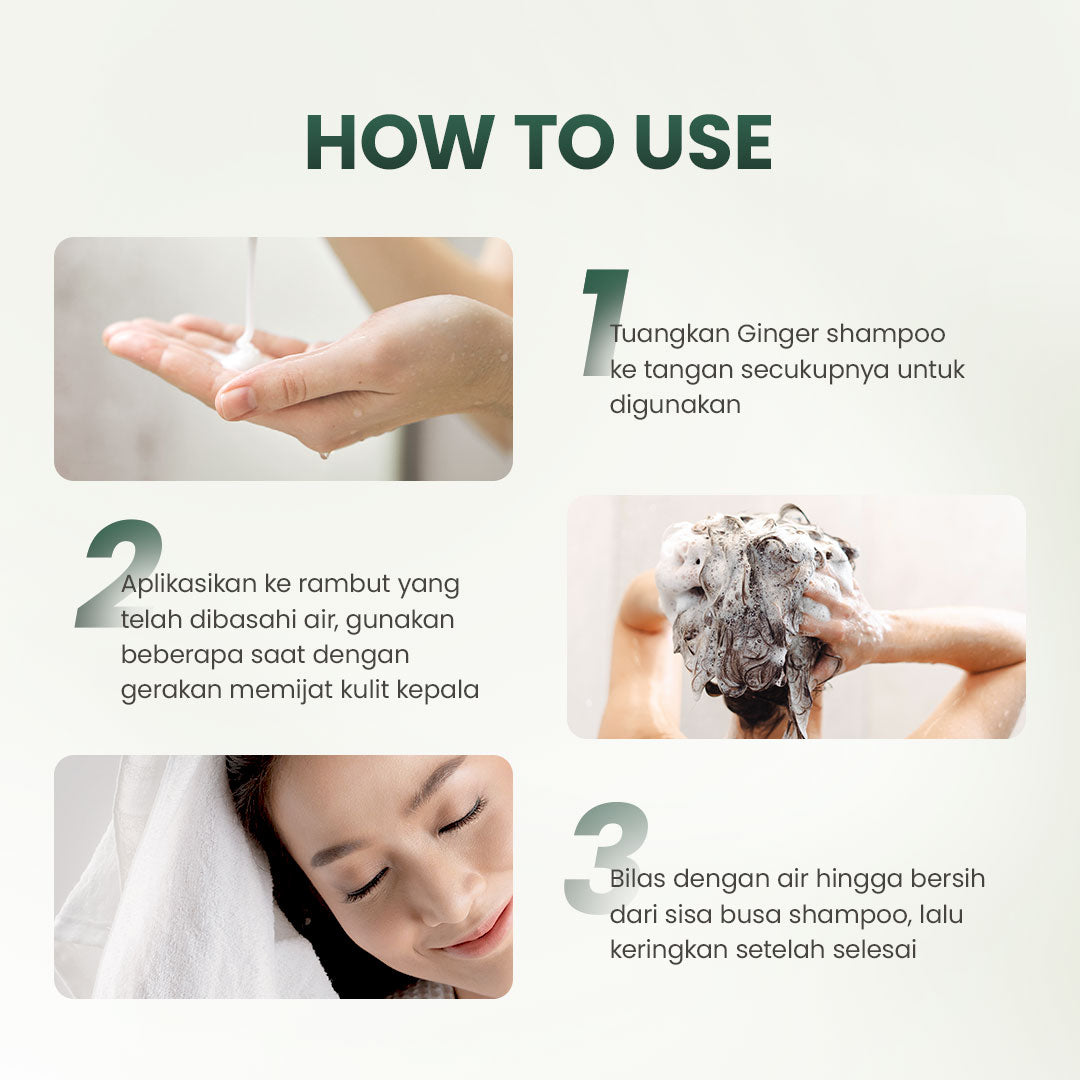 HOW TO USE

1

Tuangkan Ginger shampoo ke tangan secukupnya untuk digunakan

2

Aplikasikan ke rambut yang telah dibasahi air, gunakan beberapa saat dengan gerakan memijat kulit kepala

3

Bilas dengan air hingga bersih dari sisa busa shampoo, lalu keringkan setelah selesai