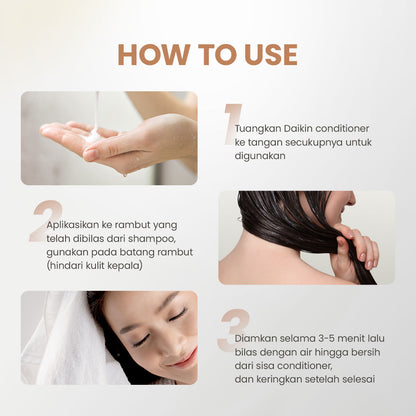 HOW TO USE

1
Tuangkan Daikin conditioner ke tangan secukupnya untuk digunakan

2
Aplikasikan ke rambut yang telah dibilas dari shampoo, gunakan pada batang rambut (hindari kulit kepala)

3
Diamkan selama 3-5 menit lalu bilas dengan air hingga bersih dari sisa conditioner, dan keringkan setelah selesai