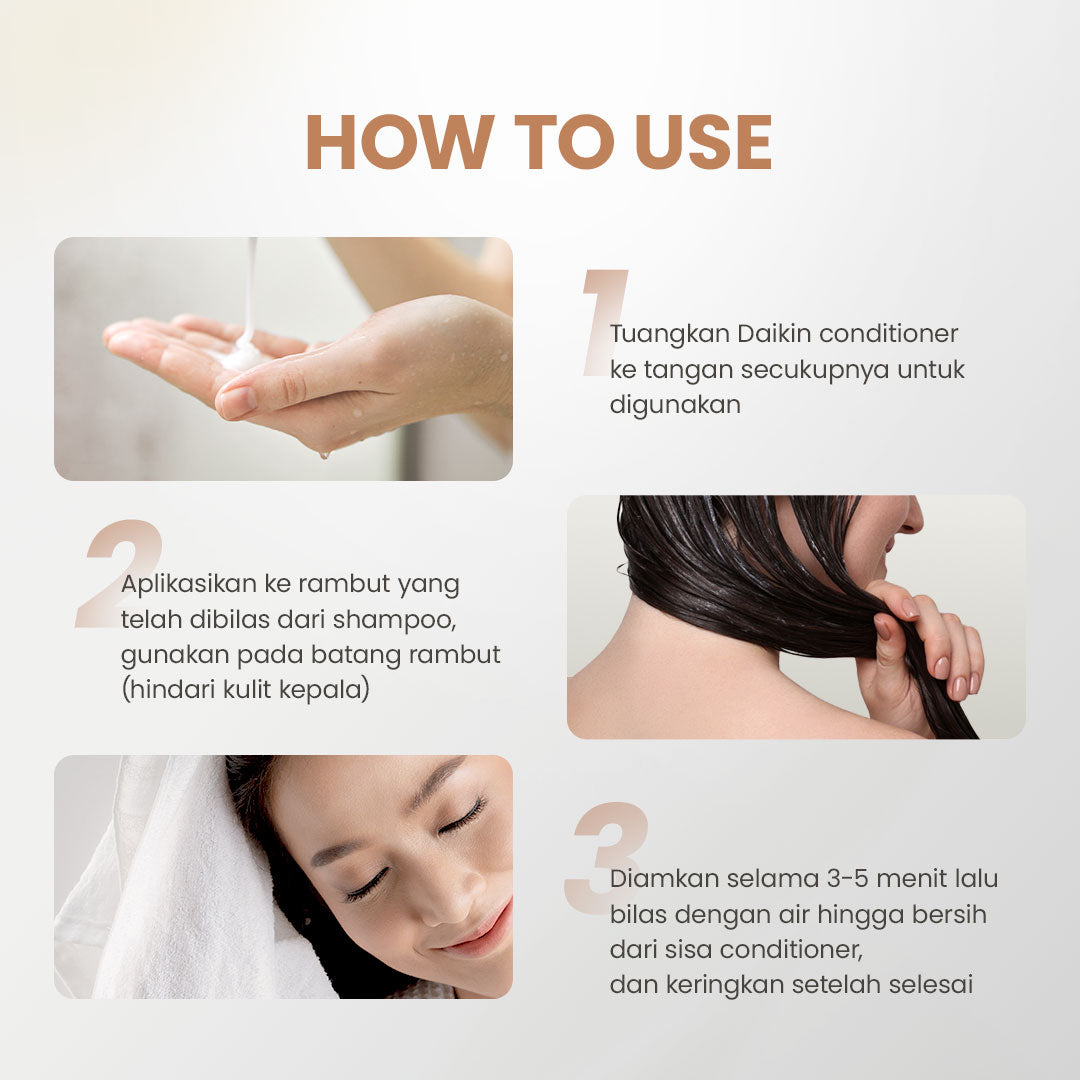 HOW TO USE

1
Tuangkan Daikin conditioner ke tangan secukupnya untuk digunakan

2
Aplikasikan ke rambut yang telah dibilas dari shampoo, gunakan pada batang rambut (hindari kulit kepala)

3
Diamkan selama 3-5 menit lalu bilas dengan air hingga bersih dari sisa conditioner,
dan keringkan setelah selesai