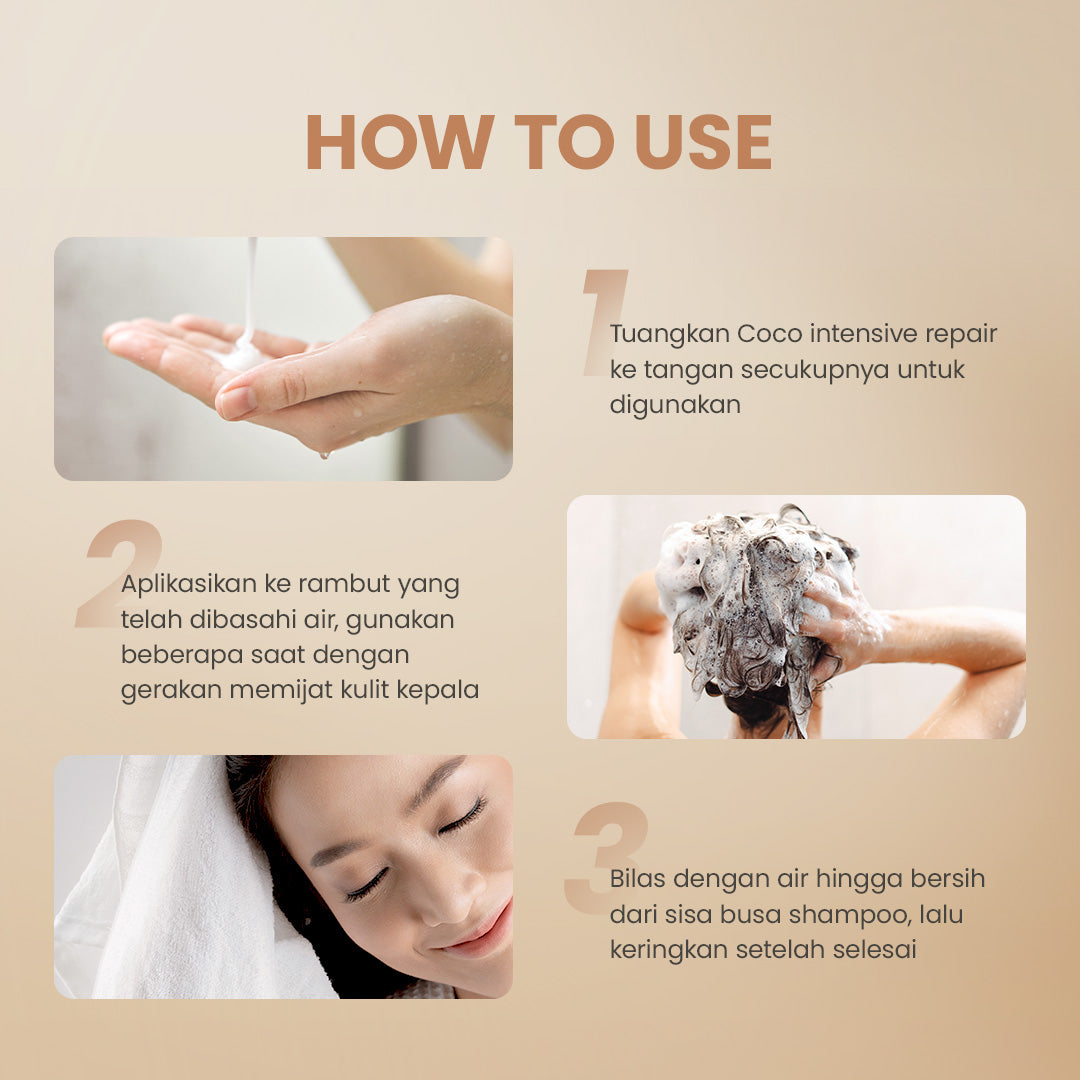 HOW TO USE

1

Tuangkan Coco intensive repair ke tangan secukupnya untuk digunakan

2

Aplikasikan ke rambut yang telah dibasahi air, gunakan beberapa saat dengan gerakan memijat kulit kepala

3

Bilas dengan air hingga bersih dari sisa busa shampoo, lalu keringkan setelah selesai