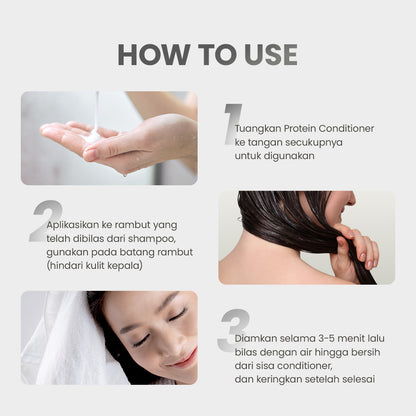 HOW TO USE

1
Tuangkan Protein Conditioner ke tangan secukupnya untuk digunakan

2
Aplikasikan ke rambut yang telah dibilas dari shampoo, gunakan pada batang rambut (hindari kulit kepala)

3
Diamkan selama 3-5 menit lalu bilas dengan air hingga bersih dari sisa conditioner, dan keringkan setelah selesai