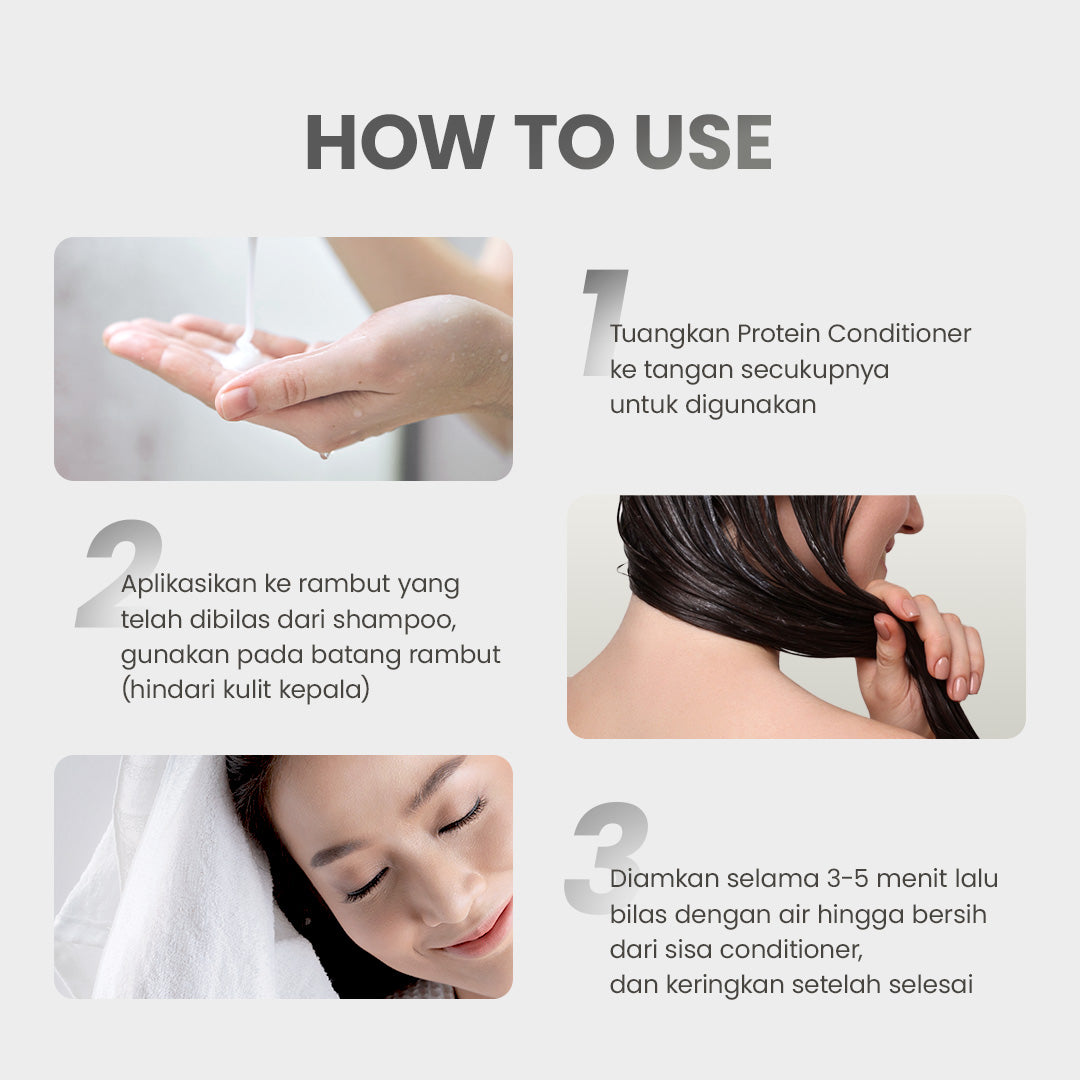 HOW TO USE

1
Tuangkan Protein Conditioner ke tangan secukupnya untuk digunakan

2
Aplikasikan ke rambut yang telah dibilas dari shampoo, gunakan pada batang rambut (hindari kulit kepala)

3
Diamkan selama 3-5 menit lalu bilas dengan air hingga bersih dari sisa conditioner,
dan keringkan setelah selesai