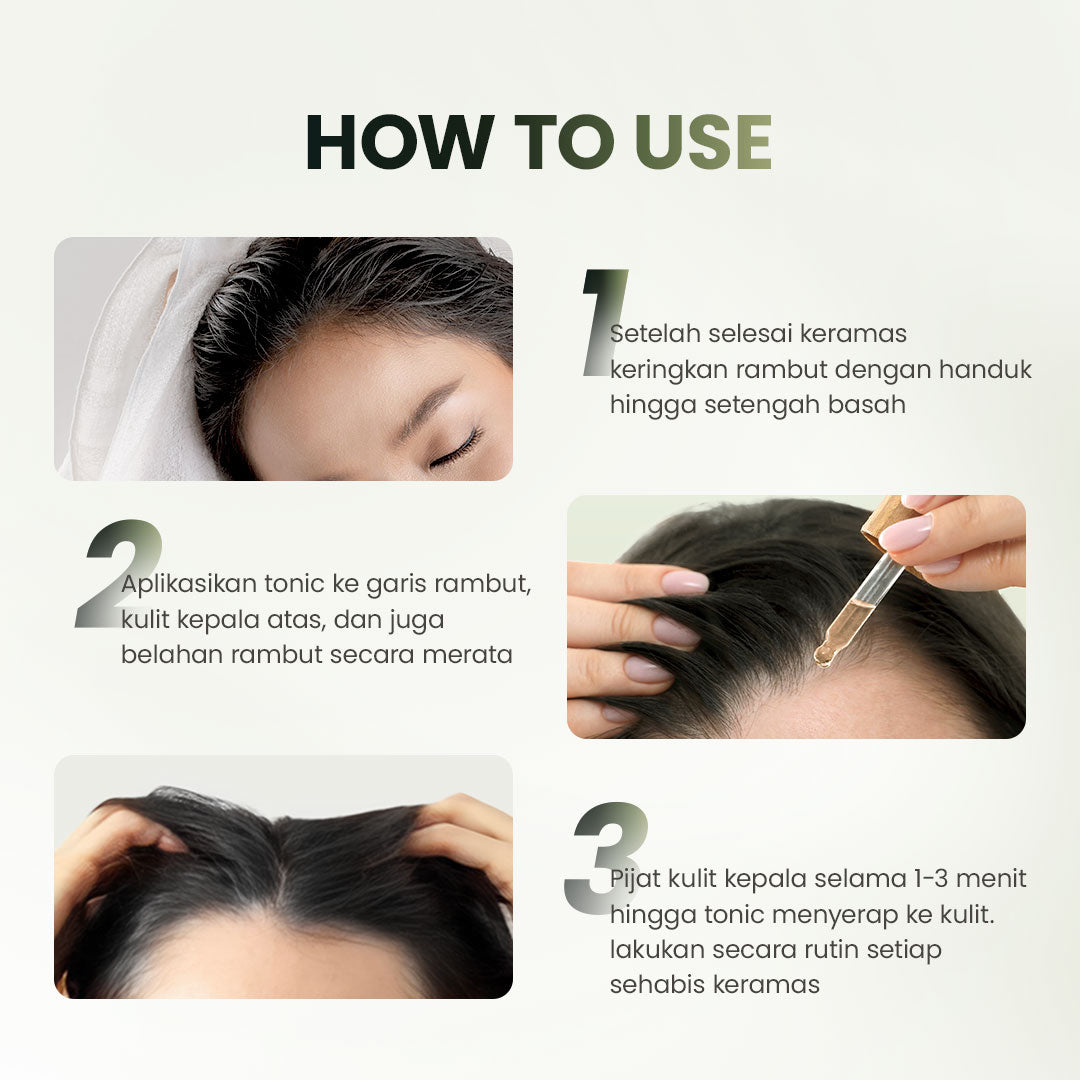 HOW TO USE

1
Setelah selesai keramas keringkan rambut dengan handuk hingga setengah basah

2
Aplikasikan tonic ke garis rambut, kulit kepala atas, dan juga belahan rambut secara merata

3
Pijat kulit kepala selama 1-3 menit hingga tonic menyerap ke kulit. lakukan secara rutin setiap sehabis keramas