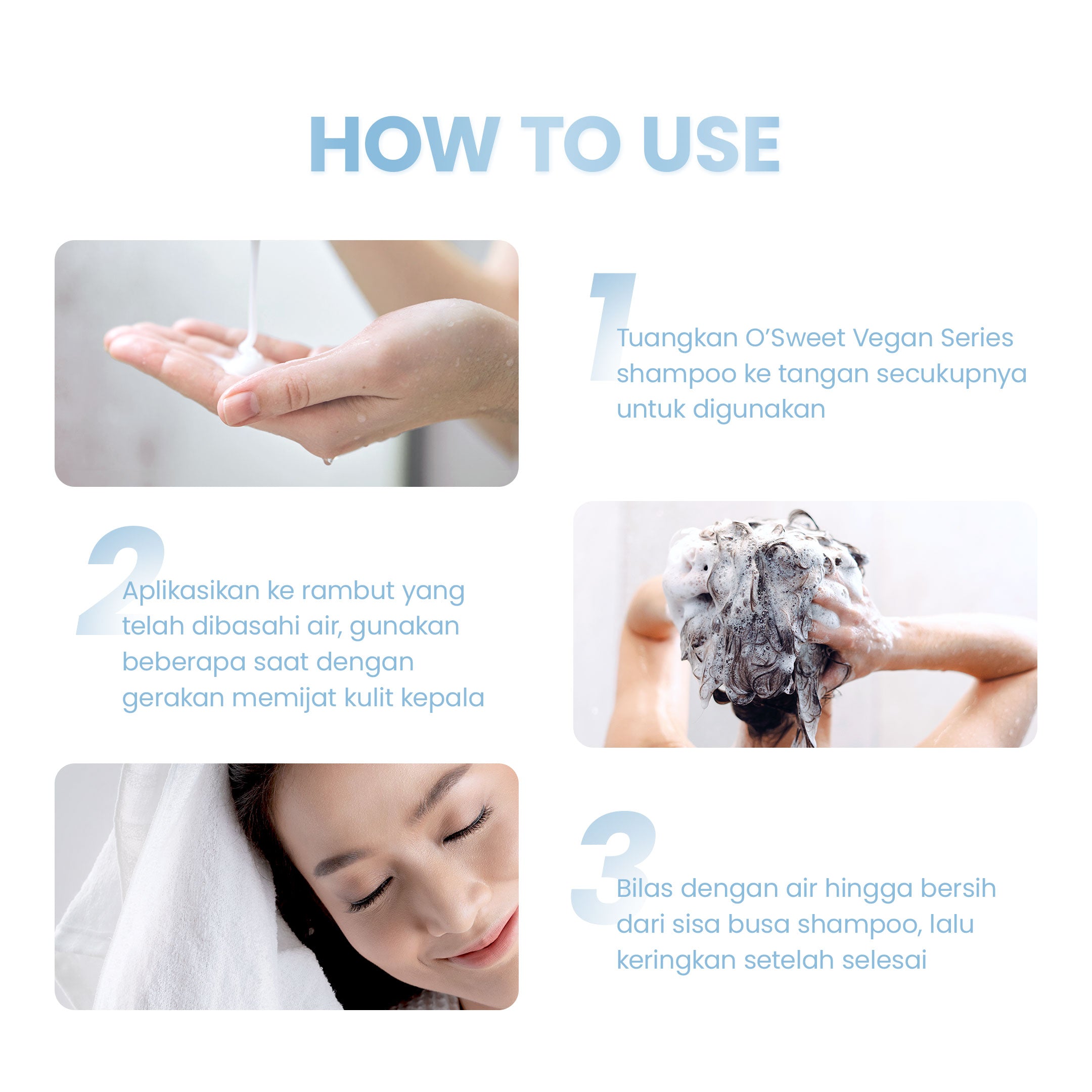 HOW TO USE

1
Tuangkan O'Sweet Vegan Series shampoo ke tangan secukupnya untuk digunakan

2
Aplikasikan ke rambut yang telah dibasahi air, gunakan beberapa saat dengan gerakan memijat kulit kepala

3
Bilas dengan air hingga bersih dari sisa busa shampoo, lalu keringkan setelah selesai