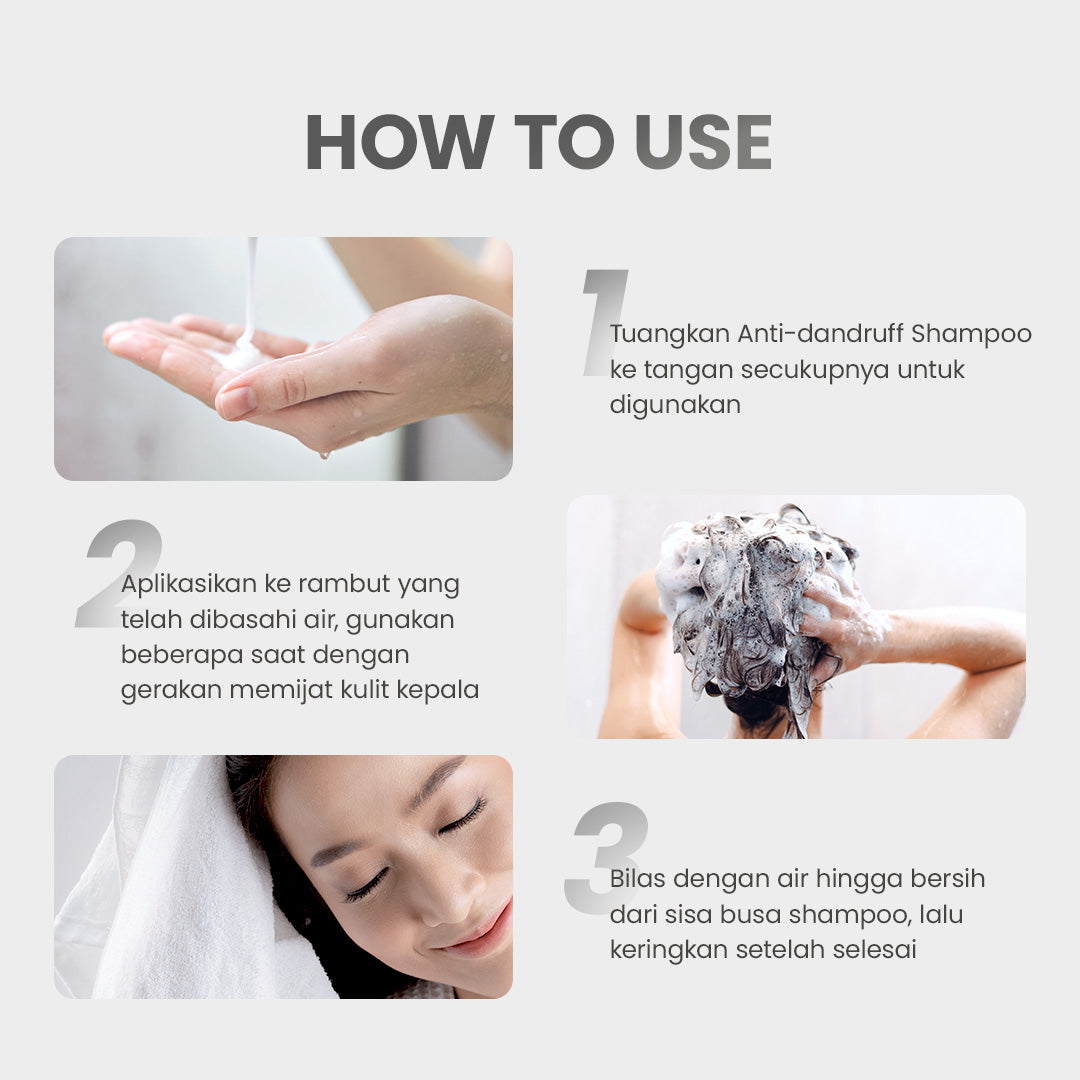 HOW TO USE

1
Tuangkan Anti-dandruff Shampoo ke tangan secukupnya untuk digunakan

2
Aplikasikan ke rambut yang telah dibasahi air, gunakan beberapa saat dengan gerakan memijat kulit kepala

3
Bilas dengan air hingga bersih dari sisa busa shampoo, lalu keringkan setelah selesai